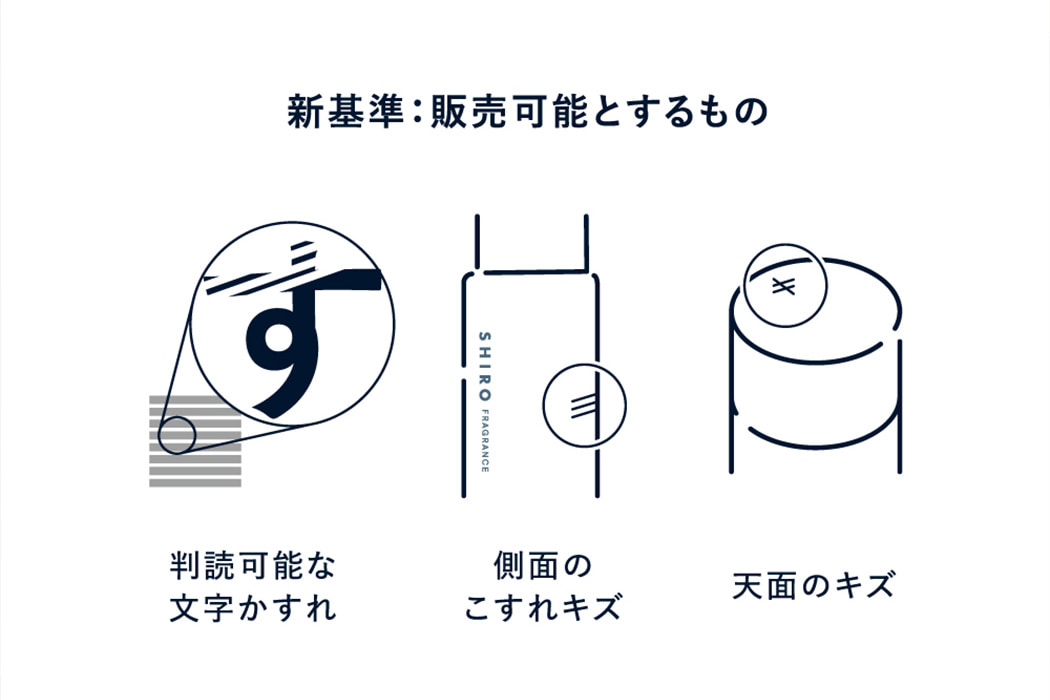 新基準：販売可能とするもの

す

SHIRO FRAGRANCE

判読可能な
文字かすれ

側面の
こすれキズ

天面のキズ